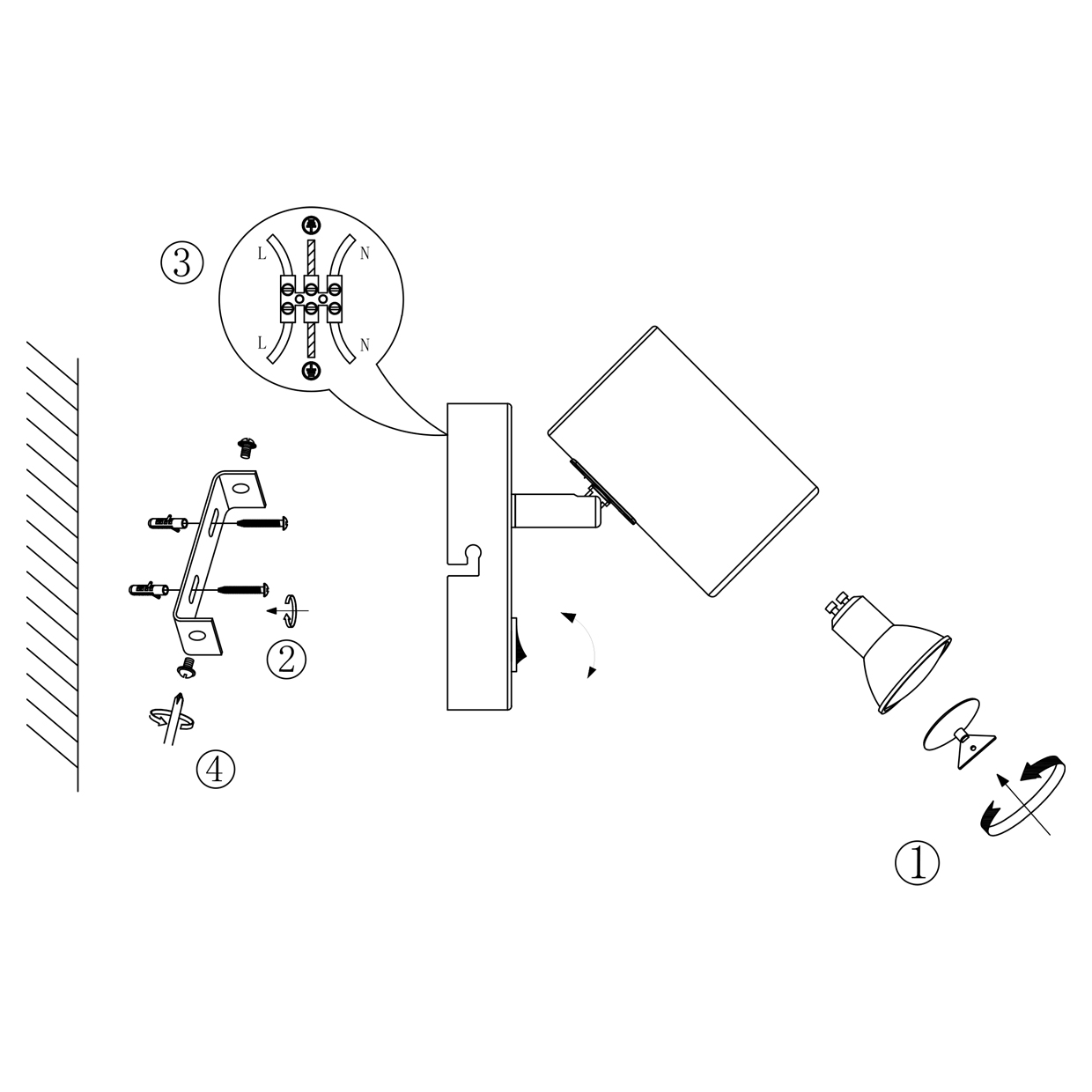 ③
L
N
L
N
②
④
①