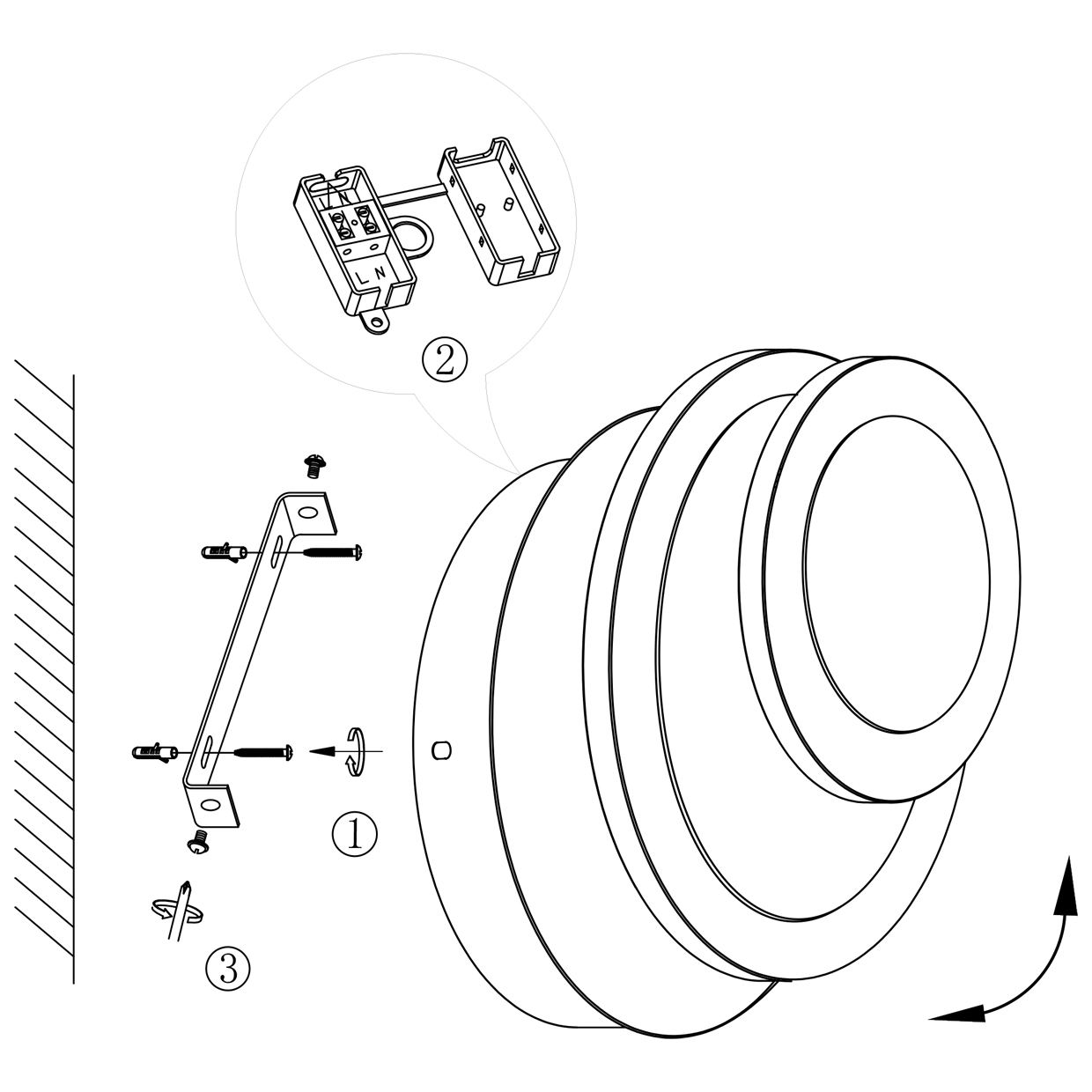 L N
L N
②
①
③