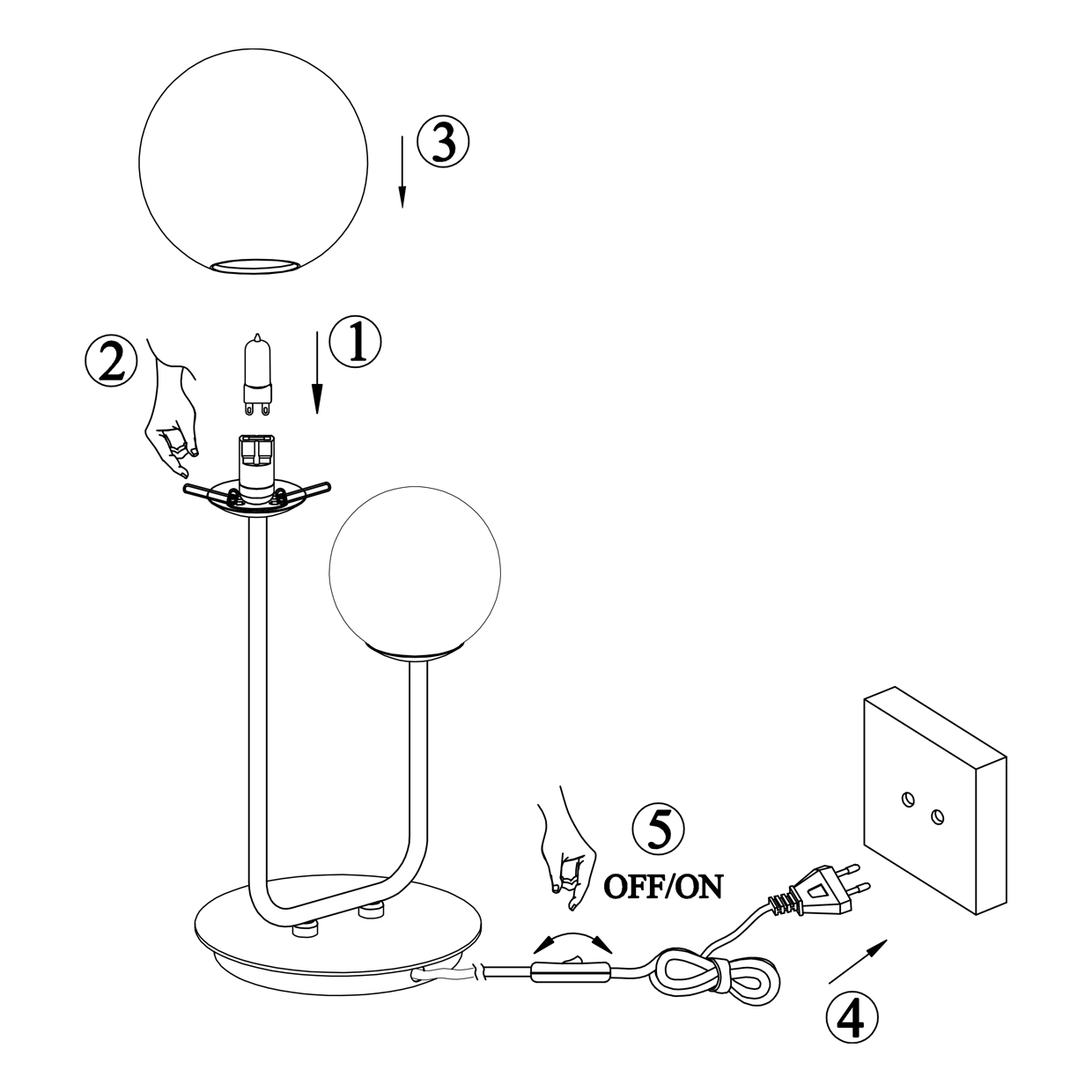 ③

②

①

⑤
OFF/ON

④