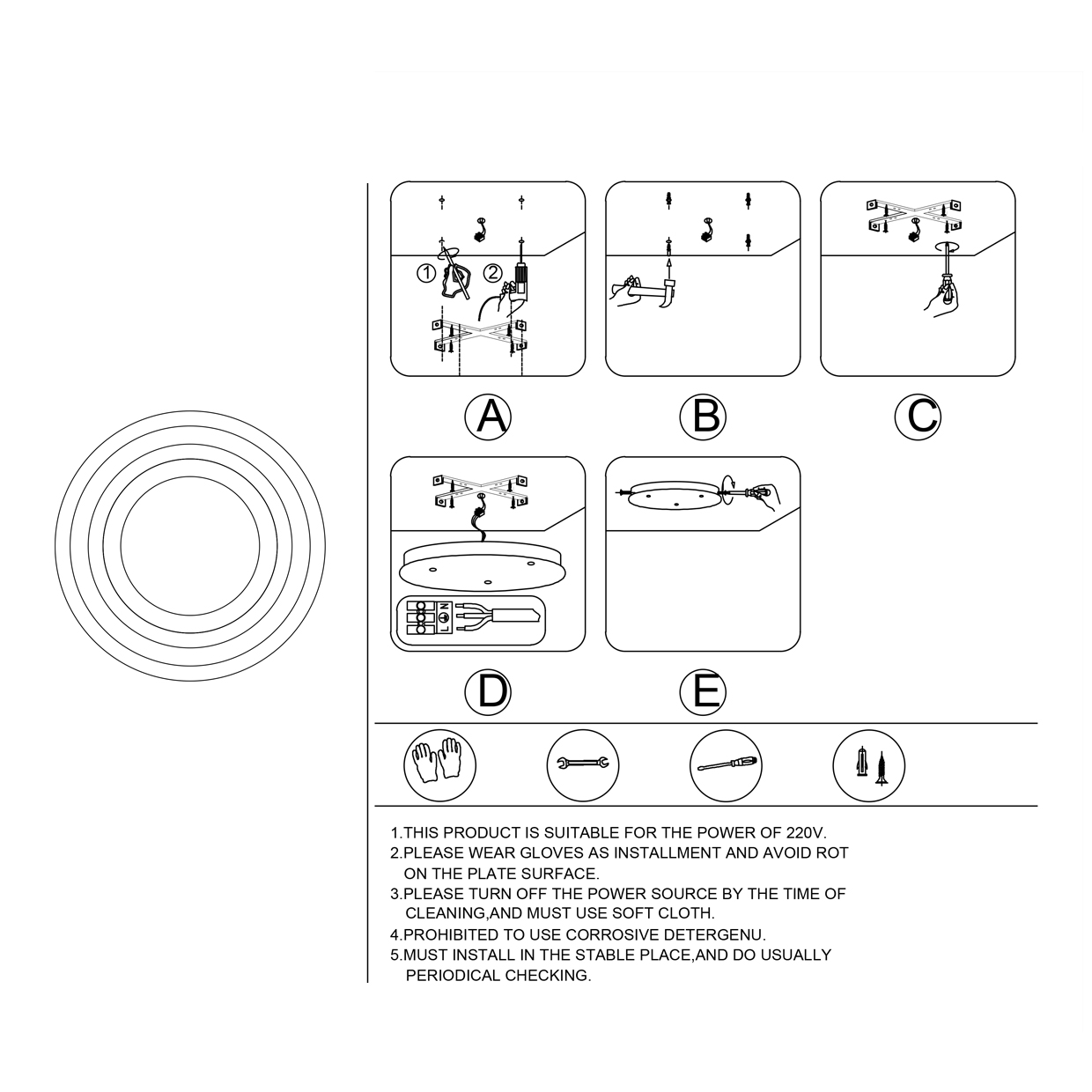 ① ②

A

B

C

N
L

D

E

1.THIS PRODUCT IS SUITABLE FOR THE POWER OF 220V.
2.PLEASE WEAR GLOVES AS INSTALLMENT AND AVOID ROT ON THE PLATE SURFACE.
3.PLEASE TURN OFF THE POWER SOURCE BY THE TIME OF CLEANING,AND MUST USE SOFT CLOTH.
4.PROHIBITED TO USE CORROSIVE DETERGENU.
5.MUST INSTALL IN THE STABLE PLACE,AND DO USUALLY PERIODICAL CHECKING.