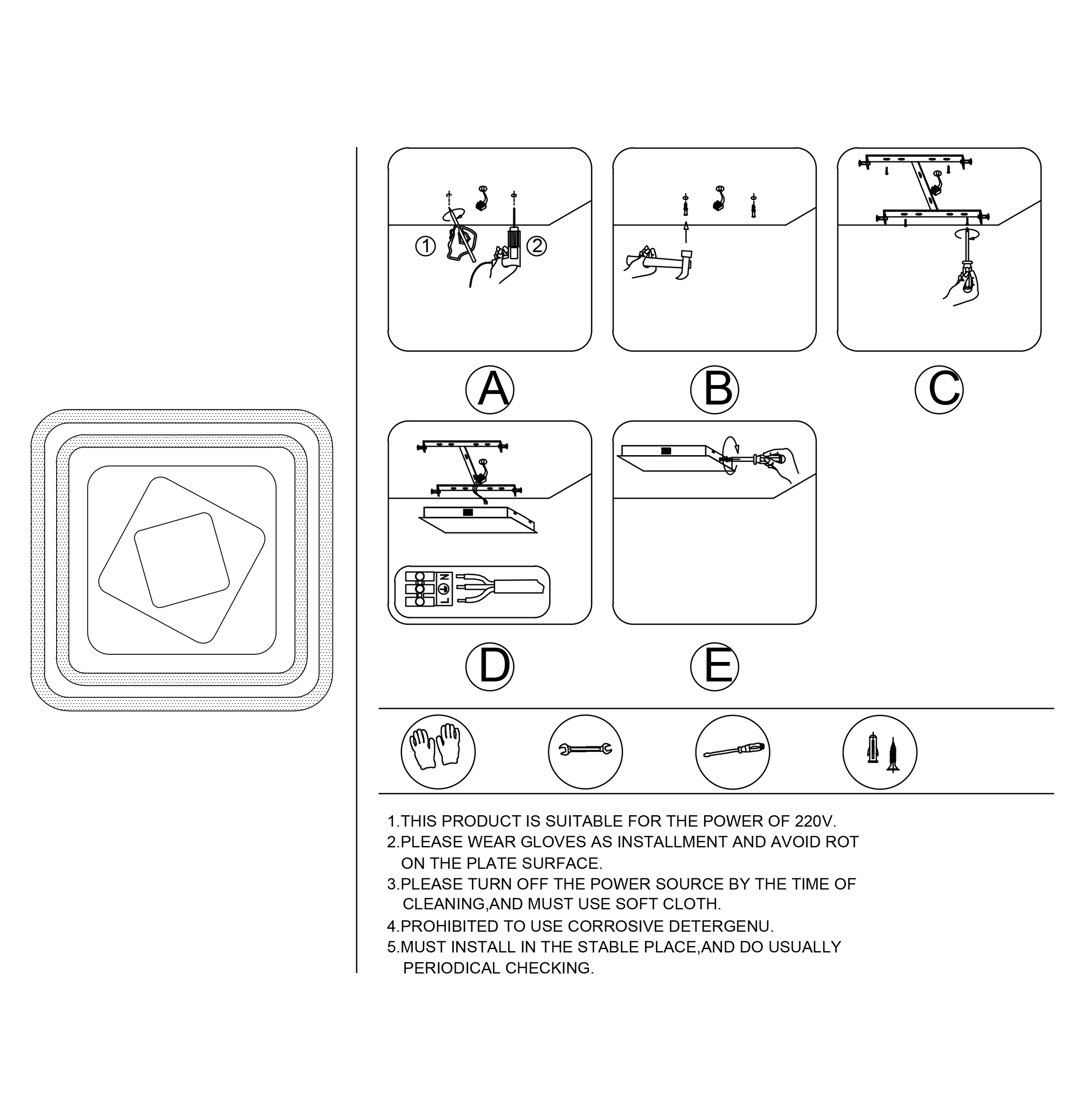 ①
②

A

B

C

N
L

D

E

1.THIS PRODUCT IS SUITABLE FOR THE POWER OF 220V.
2.PLEASE WEAR GLOVES AS INSTALLMENT AND AVOID ROT ON THE PLATE SURFACE.
3.PLEASE TURN OFF THE POWER SOURCE BY THE TIME OF CLEANING,AND MUST USE SOFT CLOTH.
4.PROHIBITED TO USE CORROSIVE DETERGENU.
5.MUST INSTALL IN THE STABLE PLACE,AND DO USUALLY PERIODICAL CHECKING.