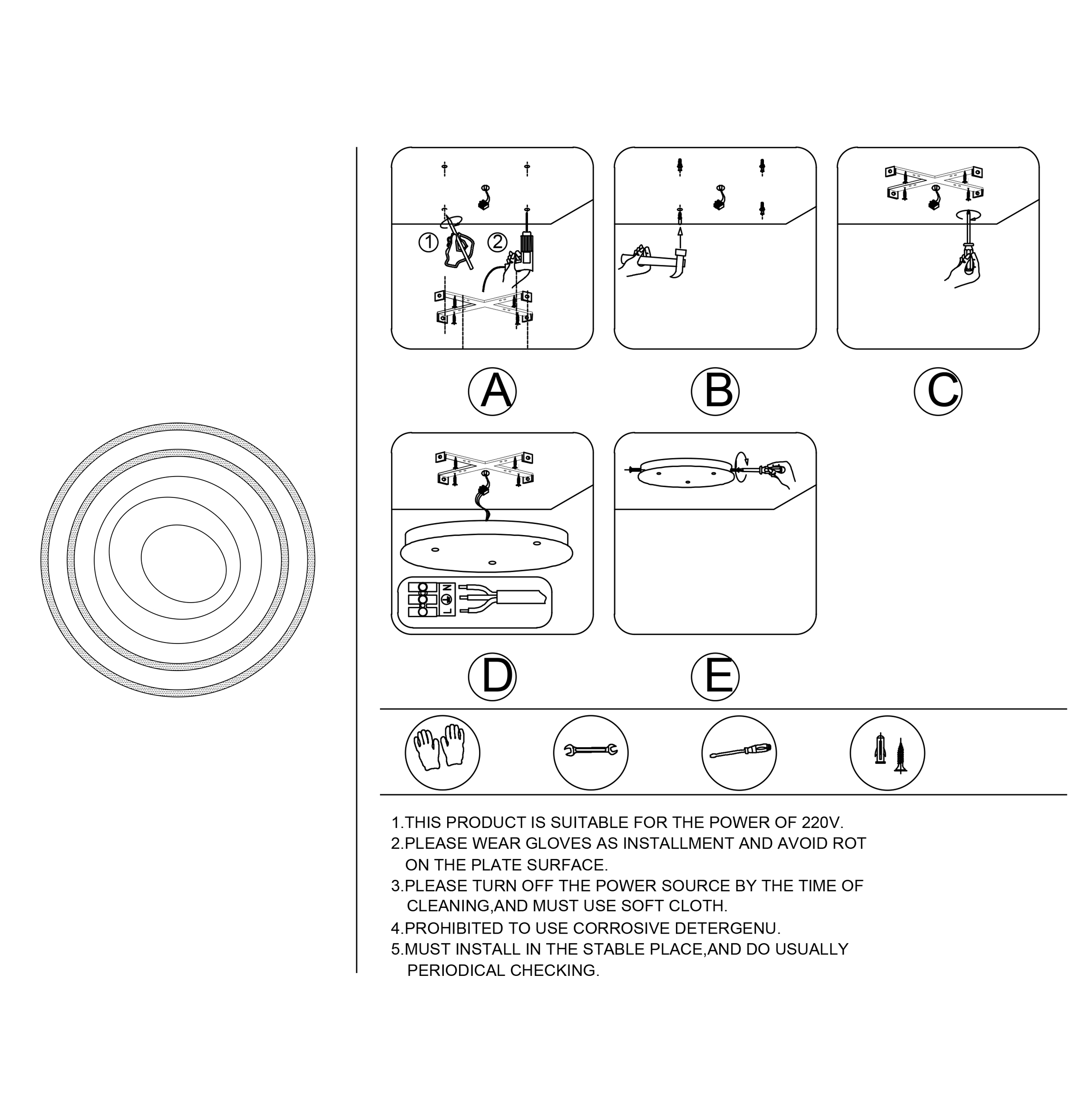 ①
②
A
B
C
N
L
D
E

1.THIS PRODUCT IS SUITABLE FOR THE POWER OF 220V.
2.PLEASE WEAR GLOVES AS INSTALLMENT AND AVOID ROT ON THE PLATE SURFACE.
3.PLEASE TURN OFF THE POWER SOURCE BY THE TIME OF CLEANING,AND MUST USE SOFT CLOTH.
4.PROHIBITED TO USE CORROSIVE DETERGENU.
5.MUST INSTALL IN THE STABLE PLACE,AND DO USUALLY PERIODICAL CHECKING.