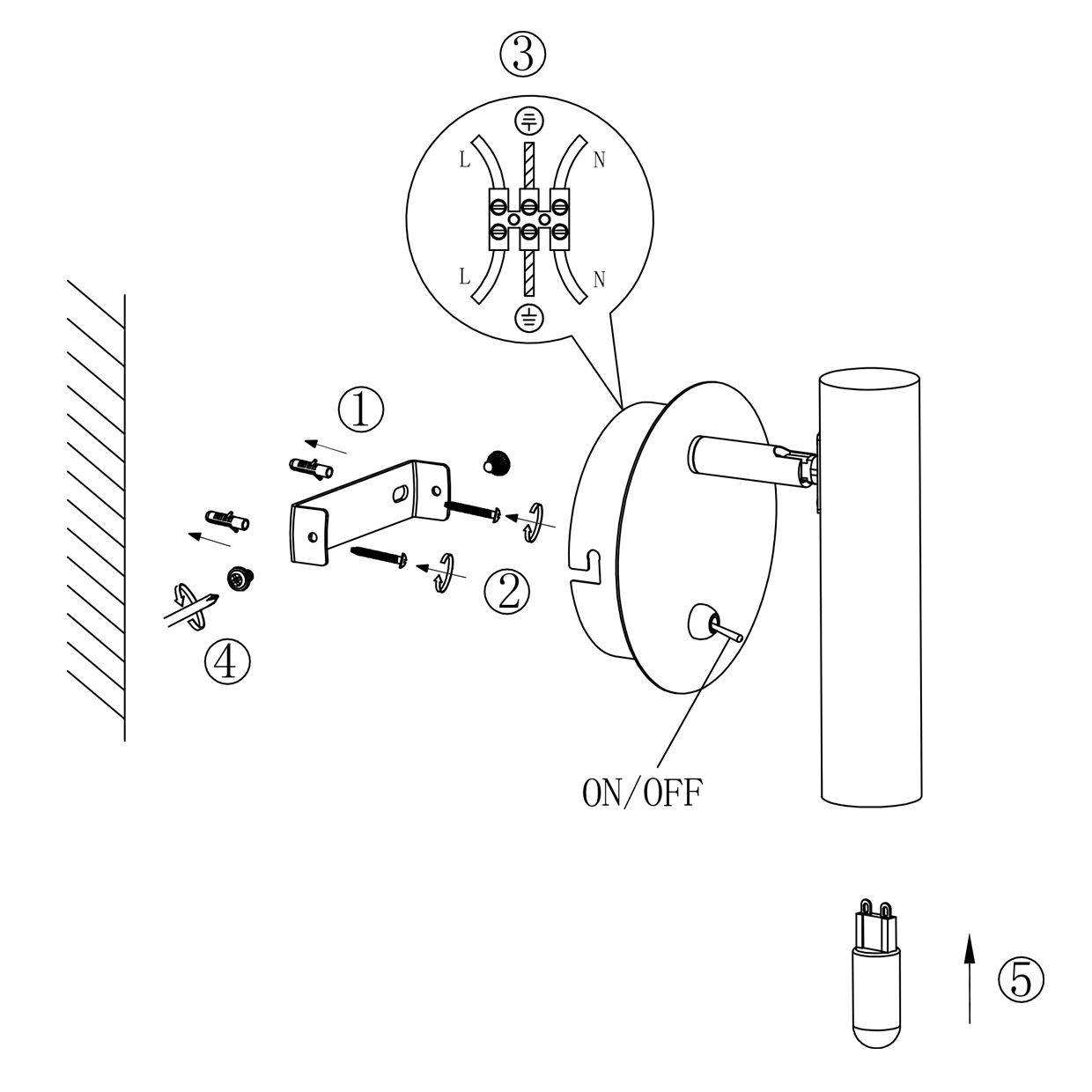 ③

L

N

L

N

①

②

④

ON/OFF

⑤