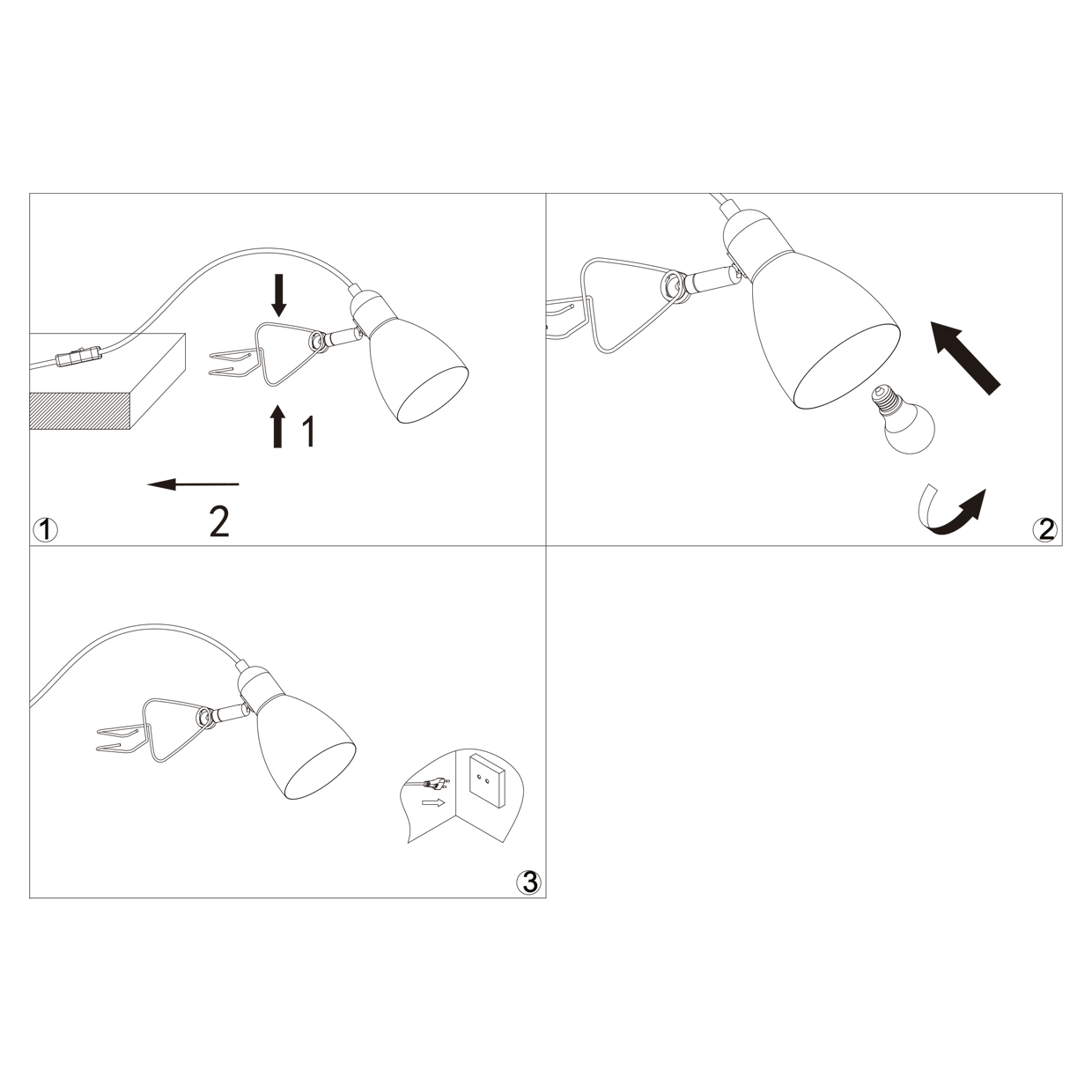 1
2
1
2
3