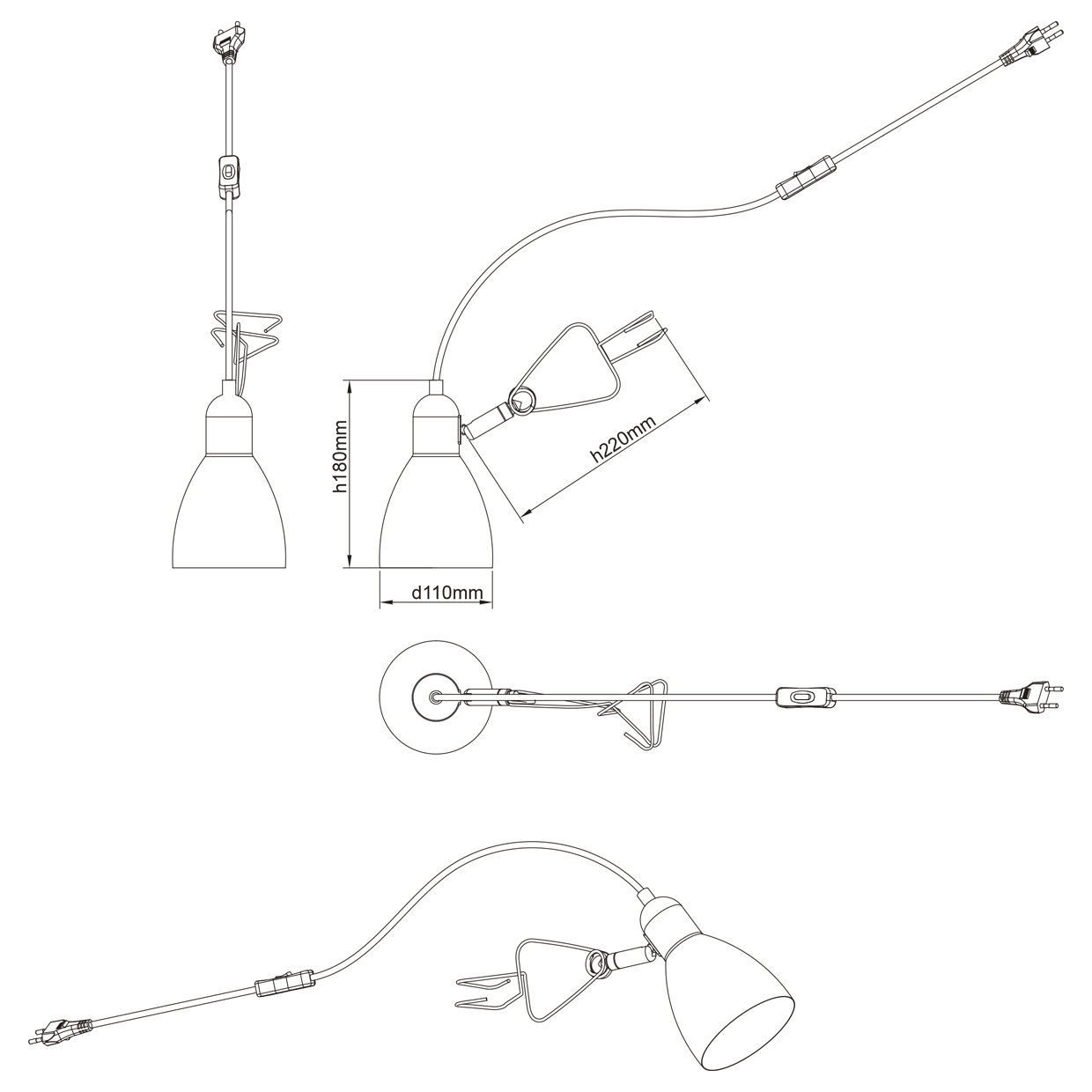 h180mm

h220mm

d110mm