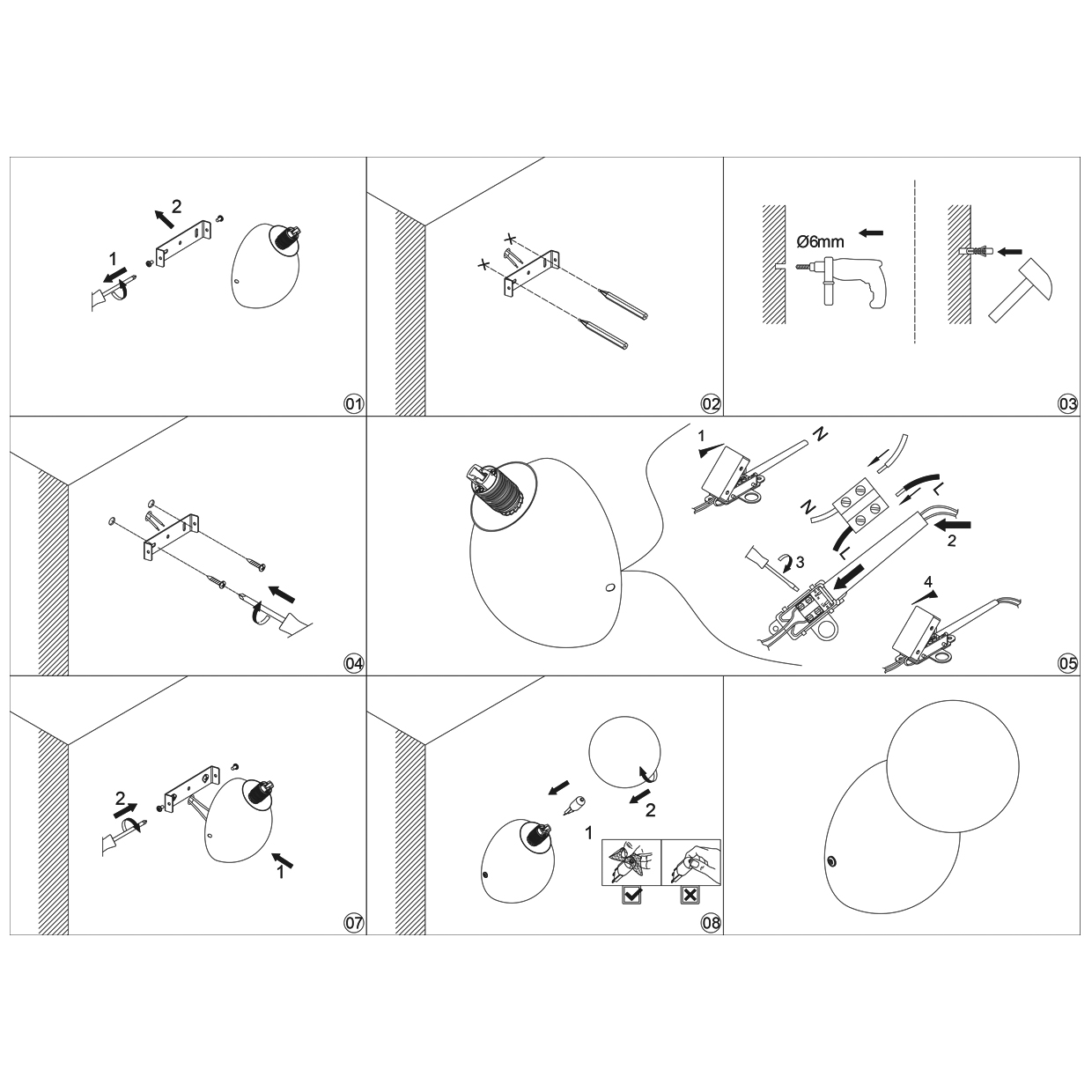 2
1
01

02

Ø6mm
03

04

1
N
N
L
L
2
3
4
05

2
1
07

2
1
08