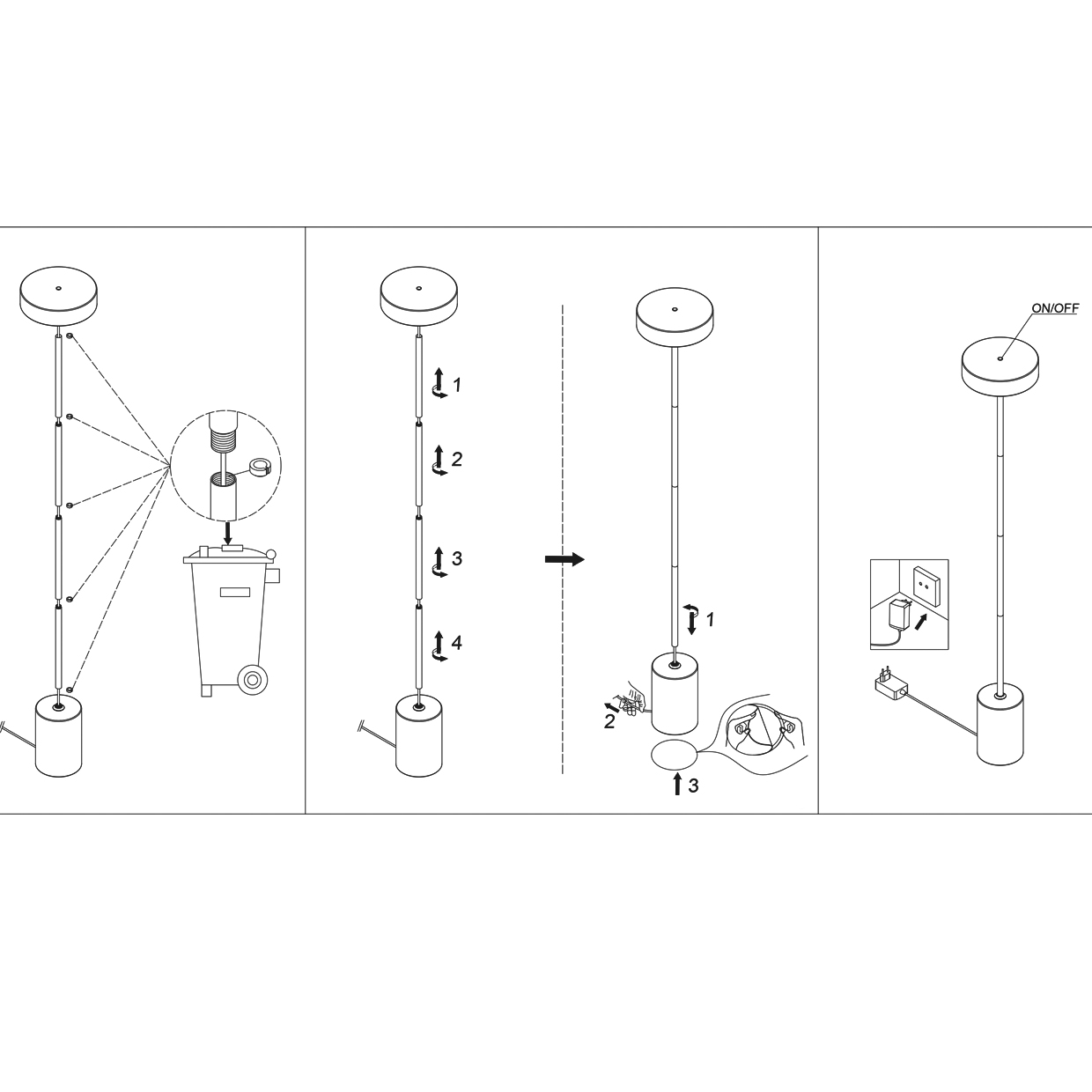 1
2
3
4
1
2
3
ON/OFF