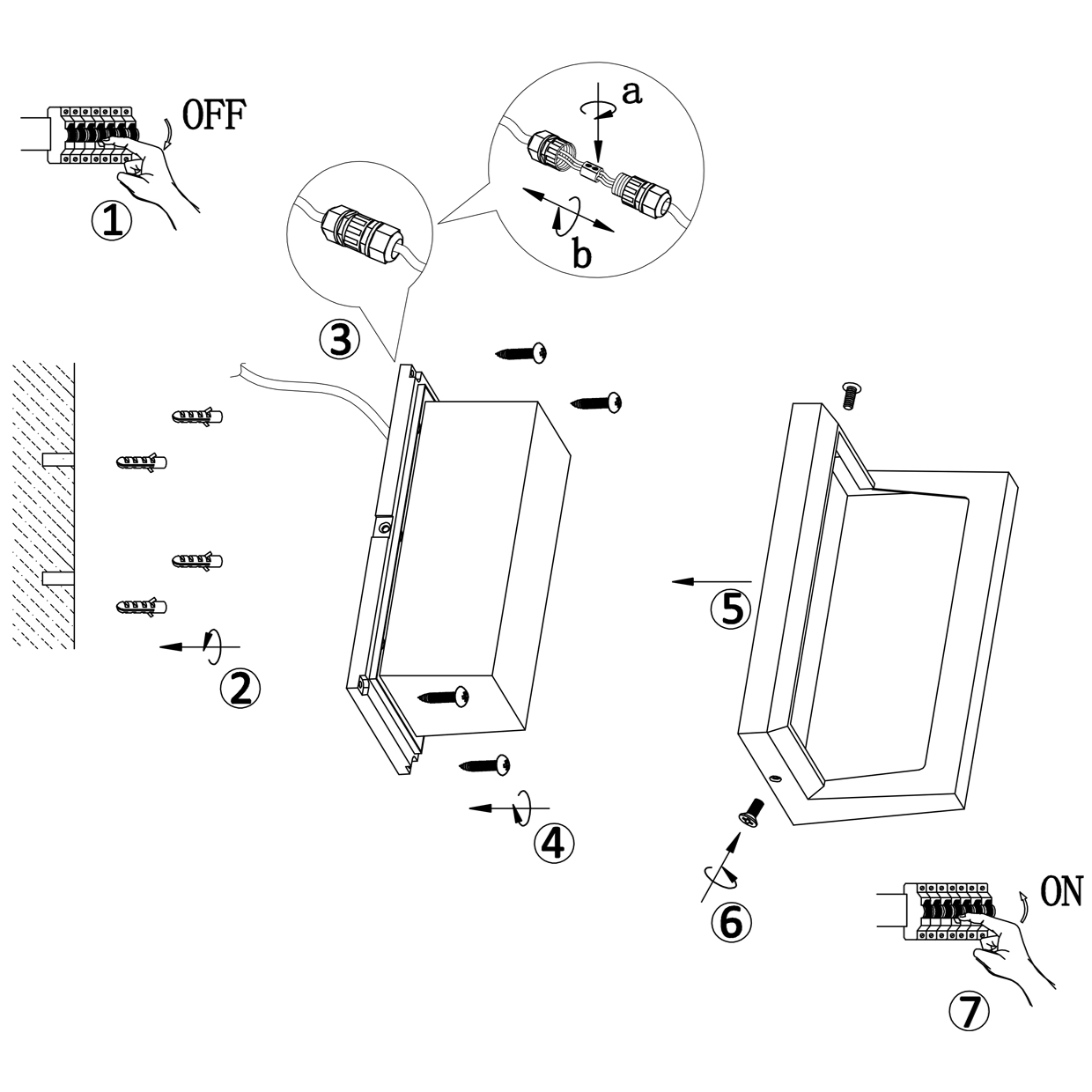 OFF

1

a

b

3

2

4

5

6

ON

7