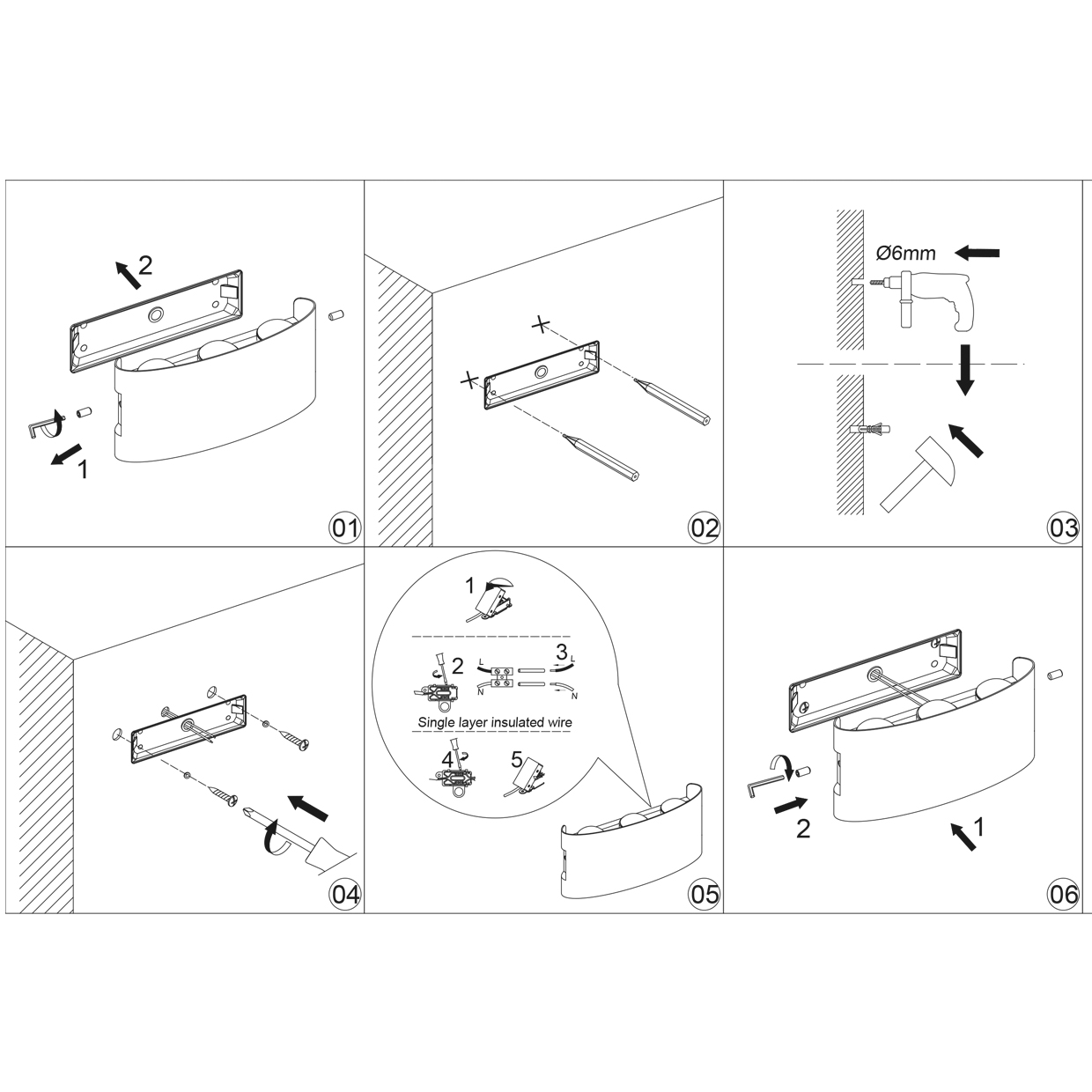 2
1
01

02

Ø6mm
03

04

1
2
L
N
3
L
N
Single layer insulated wire
4
5
05

2
1
06