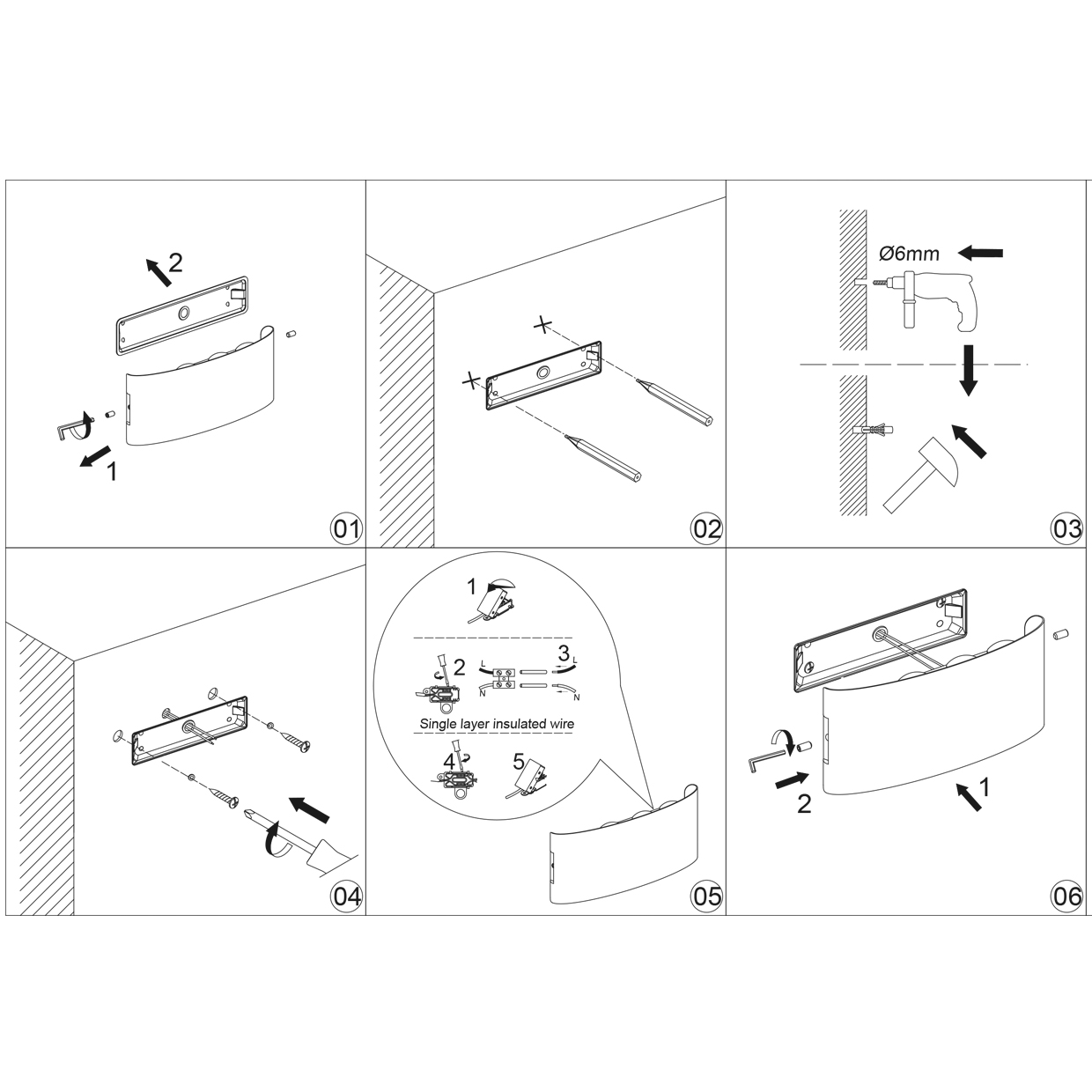 2

1

01

02

Ø6mm

03

04

1

2

L

3

L

N

N

Single layer insulated wire

4

5

05

2

1

06