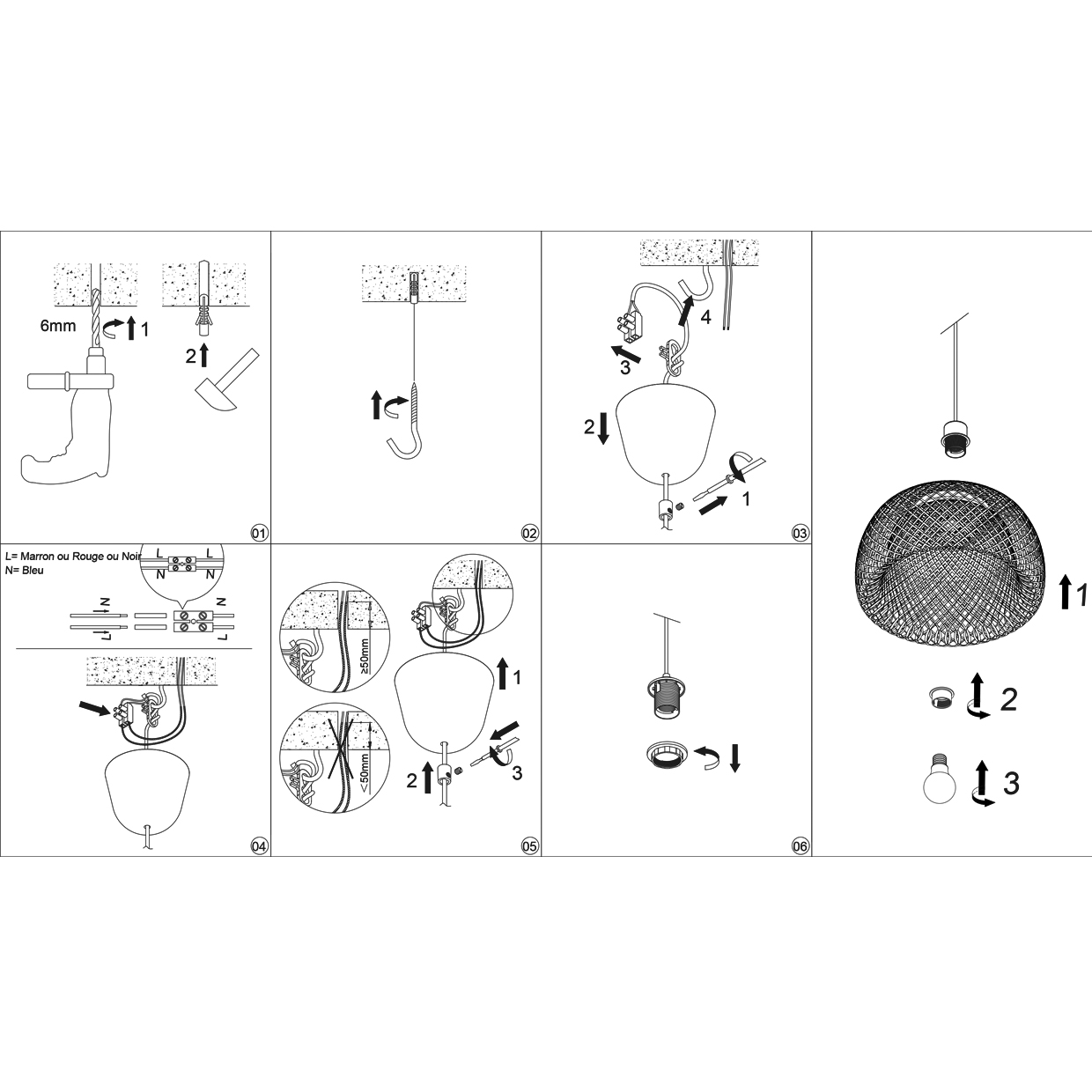 6mm
1
2
01

02

4
3
2
1
03

L= Marron ou Rouge ou Noir
N= Bleu
L L
N N
N
L
N
L
04

≥50mm
<50mm
1
2
3
05

06

1
2
3